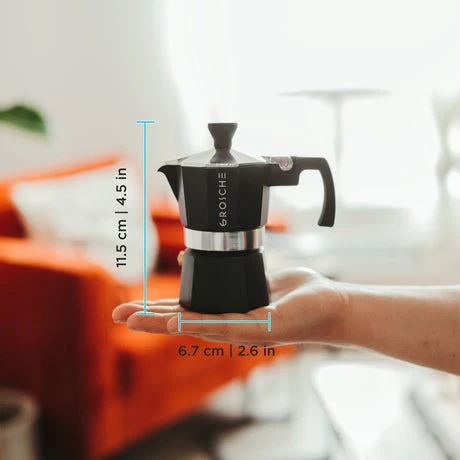 11.5 cm | 4.5 in

GROSCHE

6.7 cm | 2.6 in